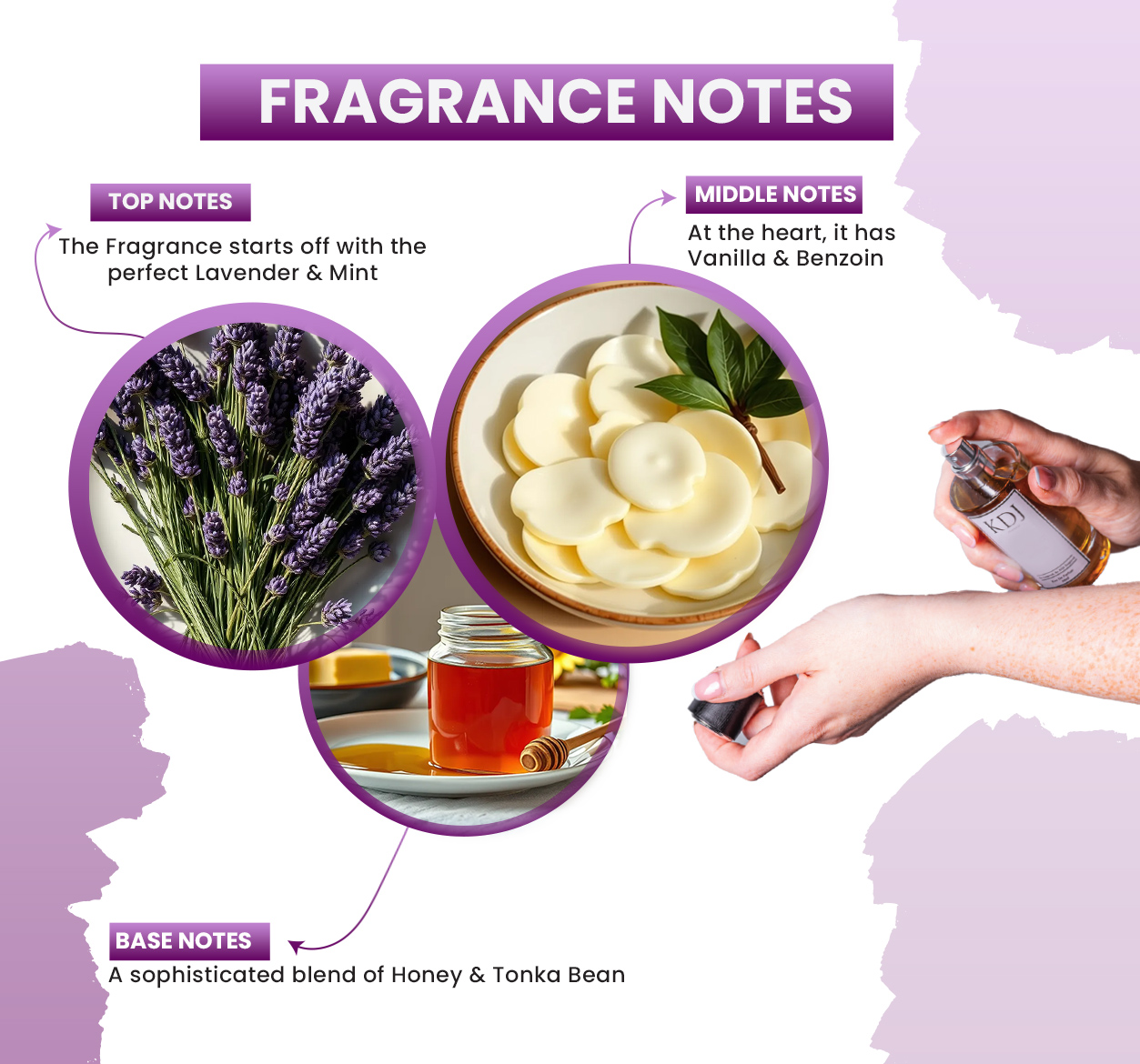 FRAGRANCE NOTES

TOP NOTES
The Fragrance starts off with the perfect Lavender & Mint

MIDDLE NOTES
At the heart, it has Vanilla & Benzoin

KDJ

BASE NOTES
A sophisticated blend of Honey & Tonka Bean